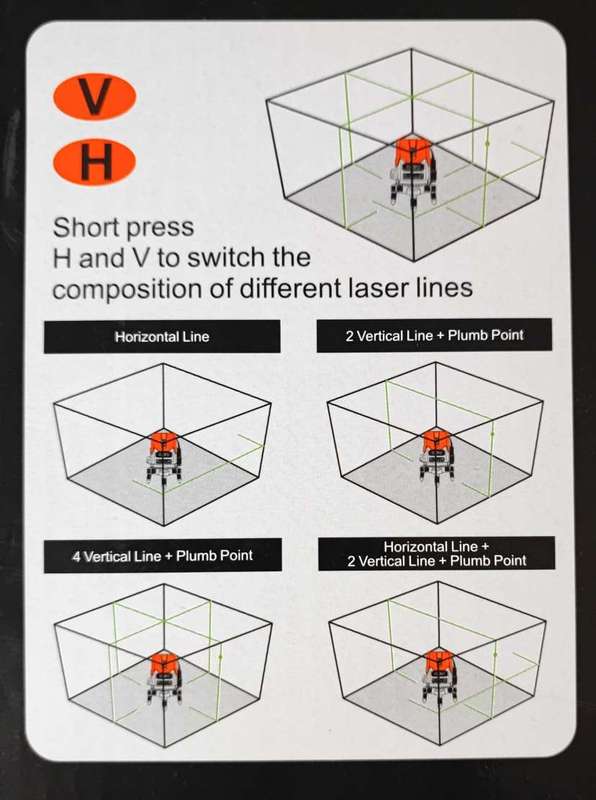 V

H

Short press
H and V to switch the composition of different laser lines

Horizontal Line

2 Vertical Line + Plumb Point

4 Vertical Line + Plumb Point

Horizontal Line +
2 Vertical Line + Plumb Point