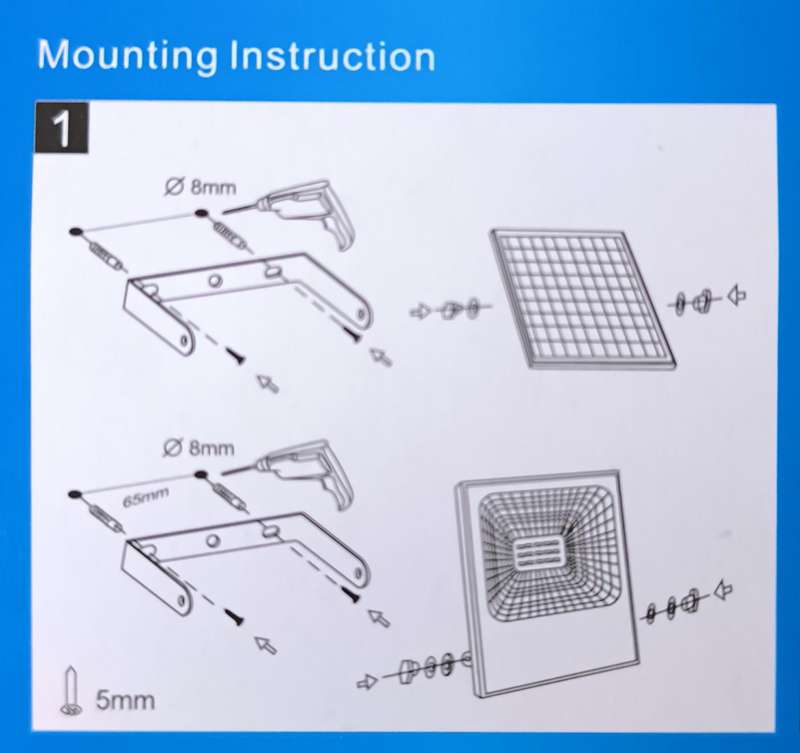 Mounting Instruction

1

Ø 8mm

Ø 8mm

65mm

5mm