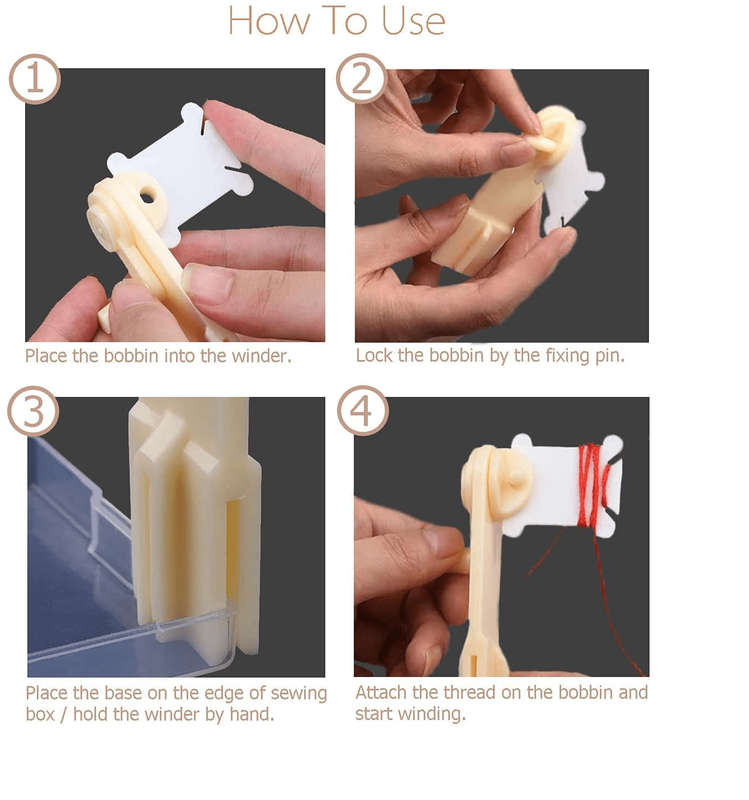 How To Use

1

Place the bobbin into the winder.

2

Lock the bobbin by the fixing pin.

3

Place the base on the edge of sewing box / hold the winder by hand.

4

Attach the thread on the bobbin and start winding.