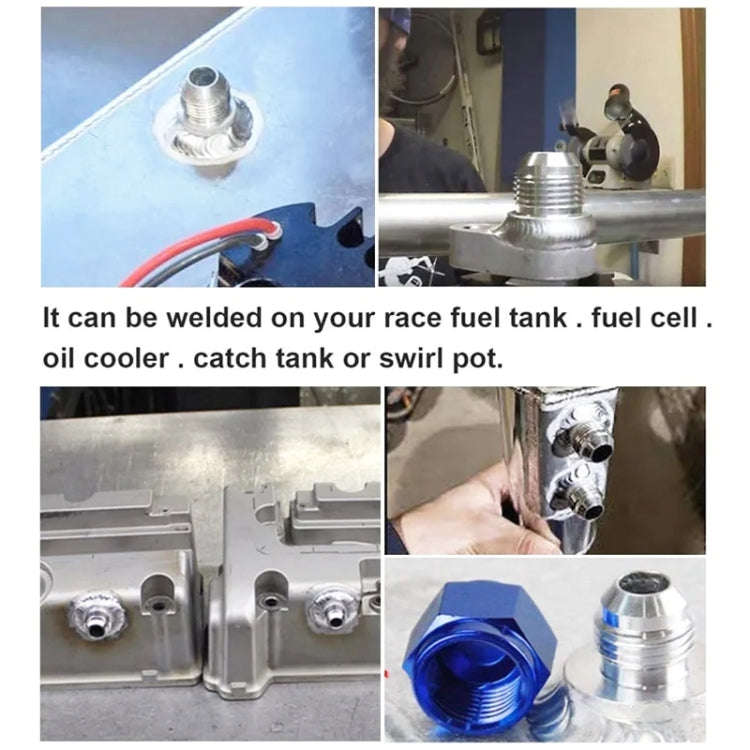 It can be welded on your race fuel tank . fuel cell . oil cooler . catch tank or swirl pot.