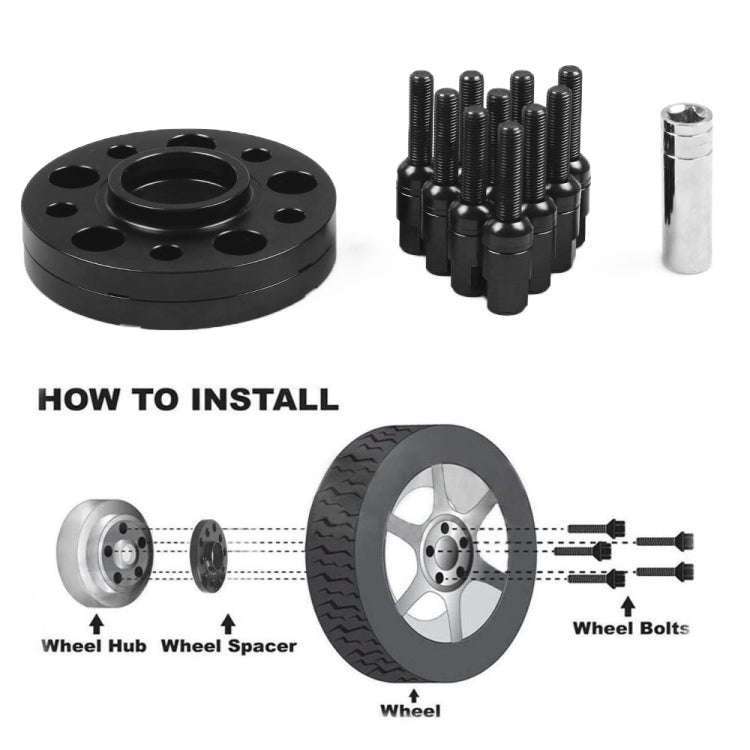 HOW TO INSTALL

Wheel Hub

Wheel Spacer

Wheel

Wheel Bolts