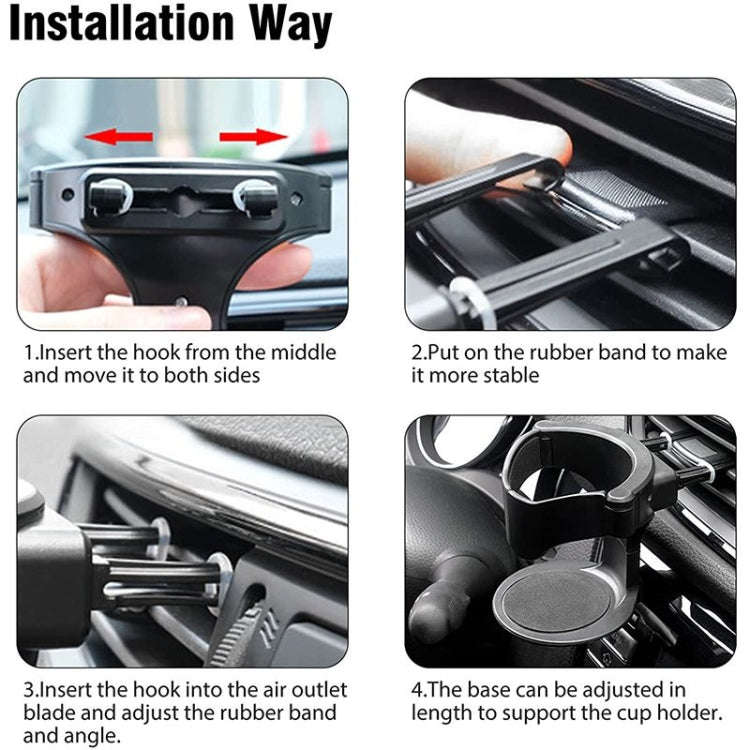 Installation Way

1.Insert the hook from the middle and move it to both sides

2.Put on the rubber band to make it more stable

3.Insert the hook into the air outlet blade and adjust the rubber band and angle.

4.The base can be adjusted in length to support the cup holder.