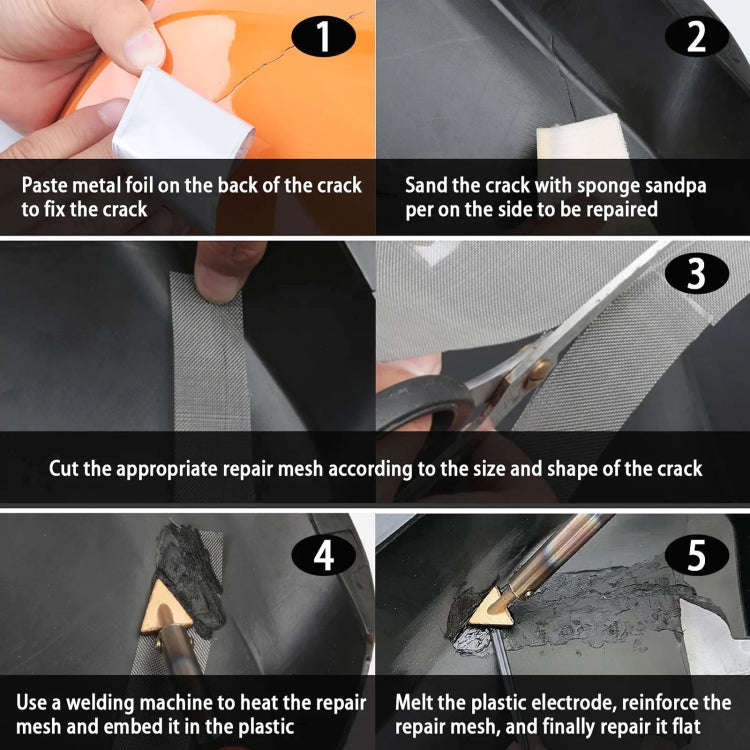 1

Paste metal foil on the back of the crack to fix the crack

2

Sand the crack with sponge sandpa per on the side to be repaired

3

Cut the appropriate repair mesh according to the size and shape of the crack

4

Use a welding machine to heat the repair mesh and embed it in the plastic

5

Melt the plastic electrode, reinforce the repair mesh, and finally repair it flat