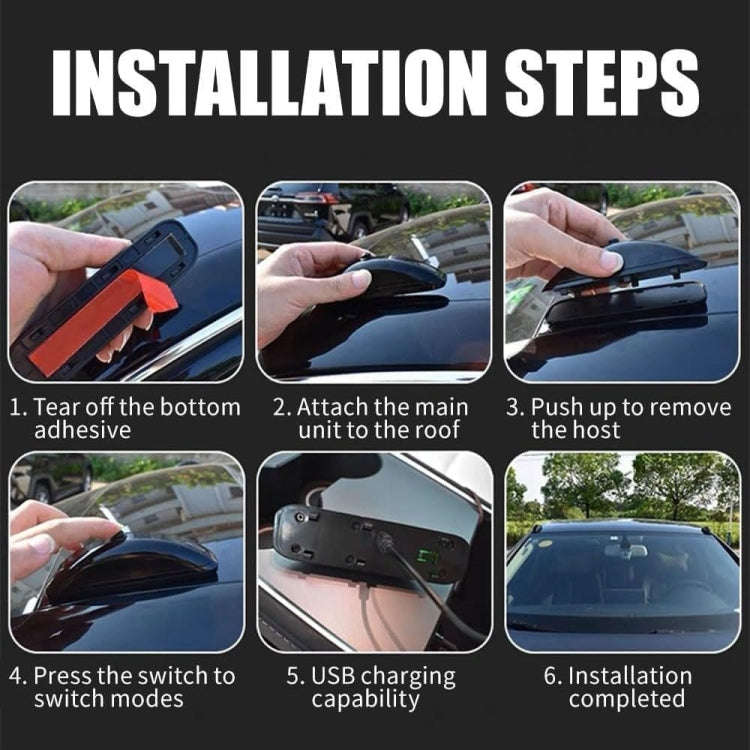 INSTALLATION STEPS

1. Tear off the bottom adhesive

2. Attach the main unit to the roof

3. Push up to remove the host

4. Press the switch to switch modes

5. USB charging capability

6. Installation completed