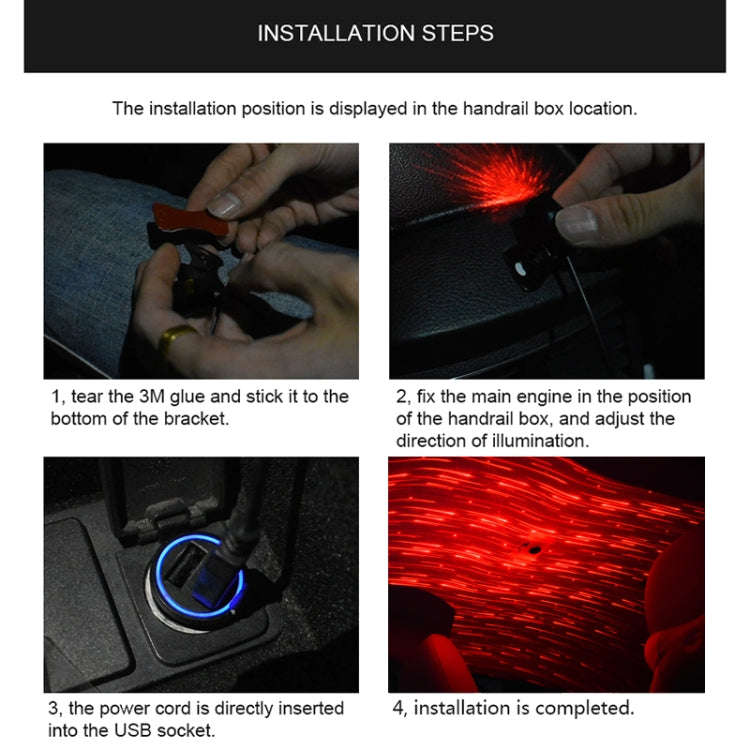 INSTALLATION STEPS

The installation position is displayed in the handrail box location.

1, tear the 3M glue and stick it to the bottom of the bracket.

2, fix the main engine in the position of the handrail box, and adjust the direction of illumination.

3, the power cord is directly inserted into the USB socket.

4, installation is completed.