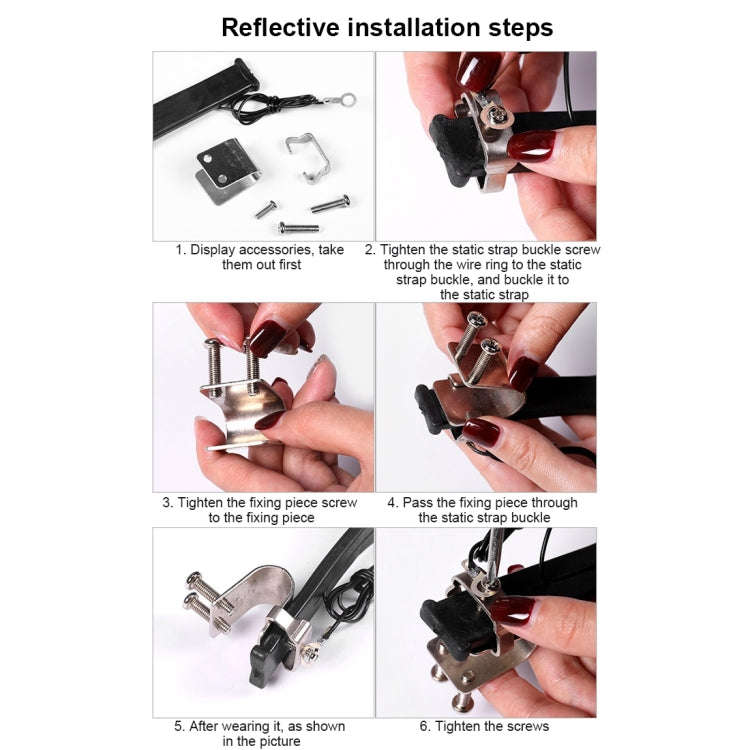 Reflective installation steps

1. Display accessories, take them out first

2. Tighten the static strap buckle screw through the wire ring to the static strap buckle, and buckle it to the static strap

3. Tighten the fixing piece screw to the fixing piece

4. Pass the fixing piece through the static strap buckle

5. After wearing it, as shown in the picture

6. Tighten the screws