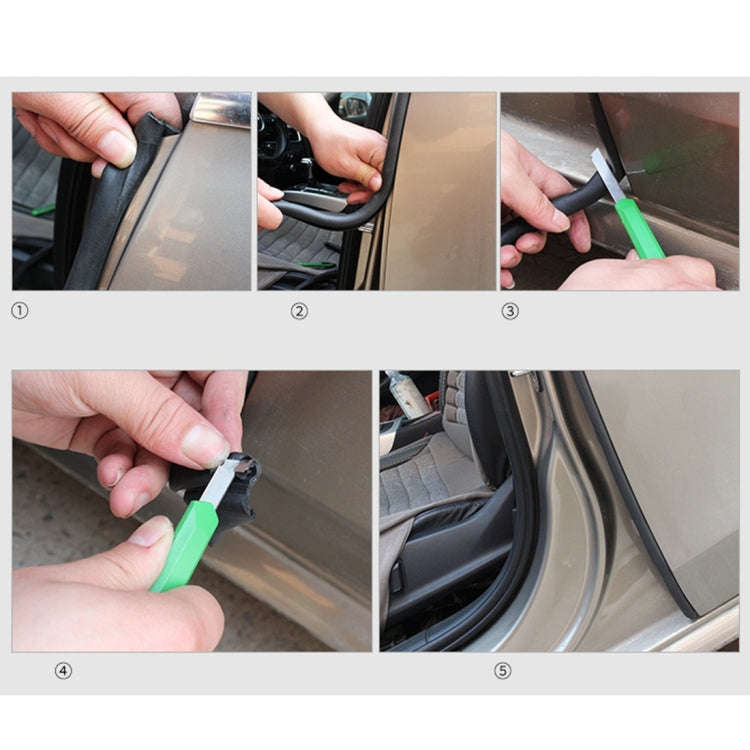 ①

②

③

④

⑤