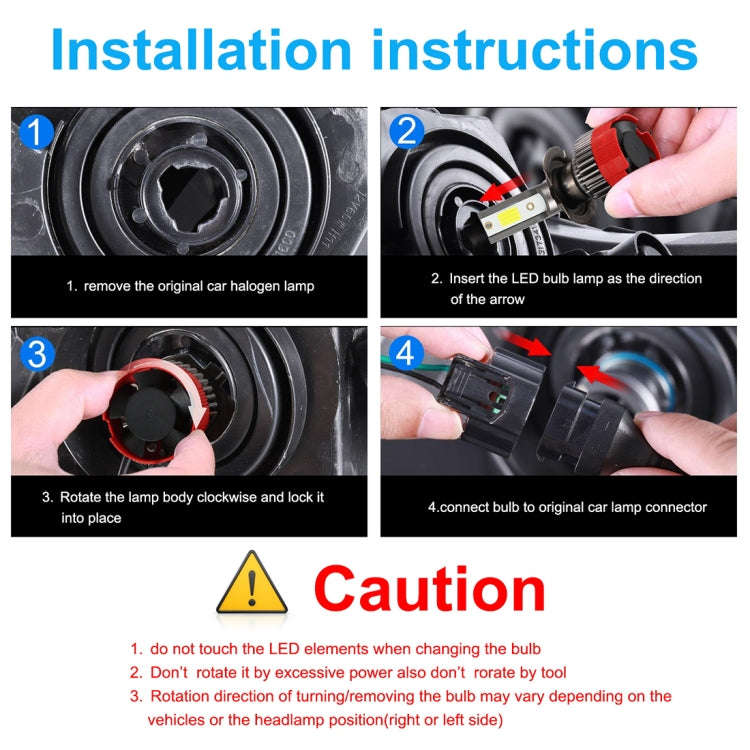 Installation instructions

1

1. remove the original car halogen lamp

2

2. Insert the LED bulb lamp as the direction of the arrow

3

3. Rotate the lamp body clockwise and lock it into place

4

4.connect bulb to original car lamp connector

Caution

1. do not touch the LED elements when changing the bulb
2. Don't rotate it by excessive power also don't rorate by tool
3. Rotation direction of turning/removing the bulb may vary depending on the vehicles or the headlamp position(right or left side)