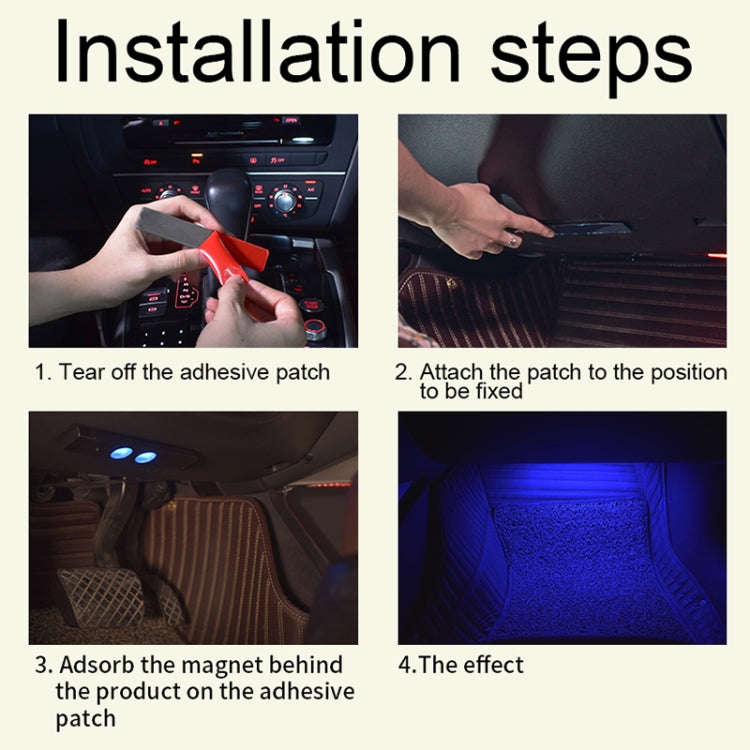 Installation steps

1. Tear off the adhesive patch

2. Attach the patch to the position to be fixed

3. Adsorb the magnet behind the product on the adhesive patch

4.The effect