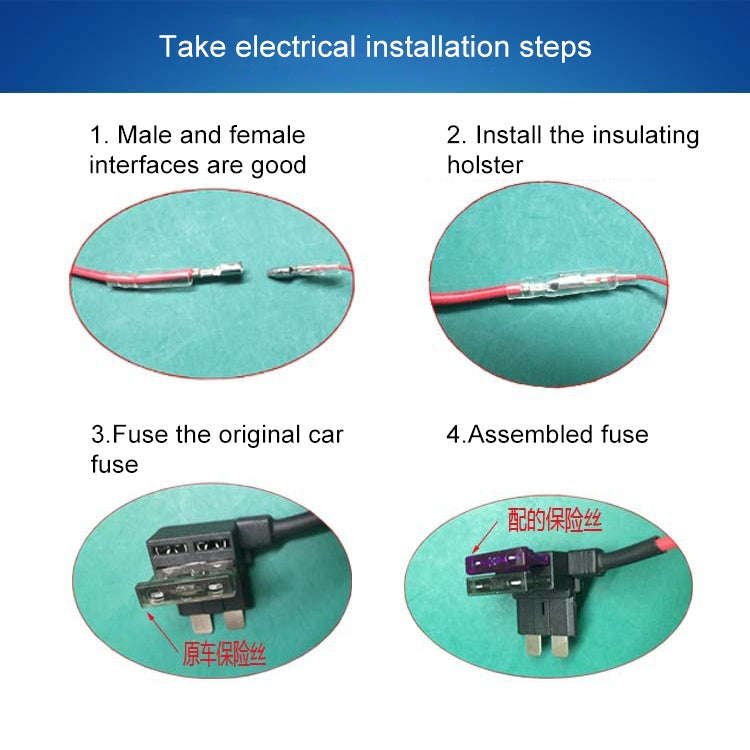 Take electrical installation steps

1. Male and female interfaces are good

2. Install the insulating holster

3.Fuse the original car fuse

原车保险丝

4.Assembled fuse

配的保险丝