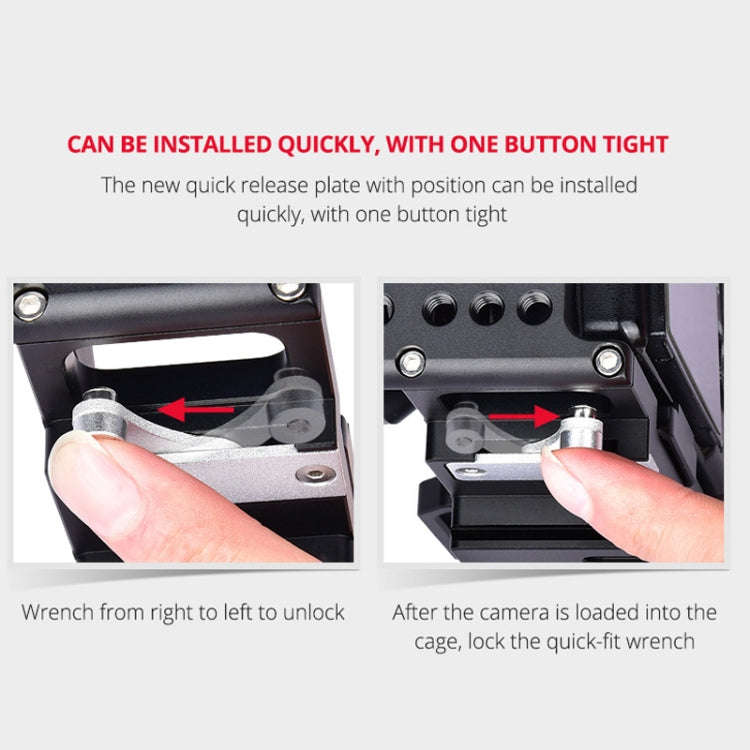 CAN BE INSTALLED QUICKLY, WITH ONE BUTTON TIGHT

The new quick release plate with position can be installed quickly, with one button tight

Wrench from right to left to unlock

After the camera is loaded into the cage, lock the quick-fit wrench