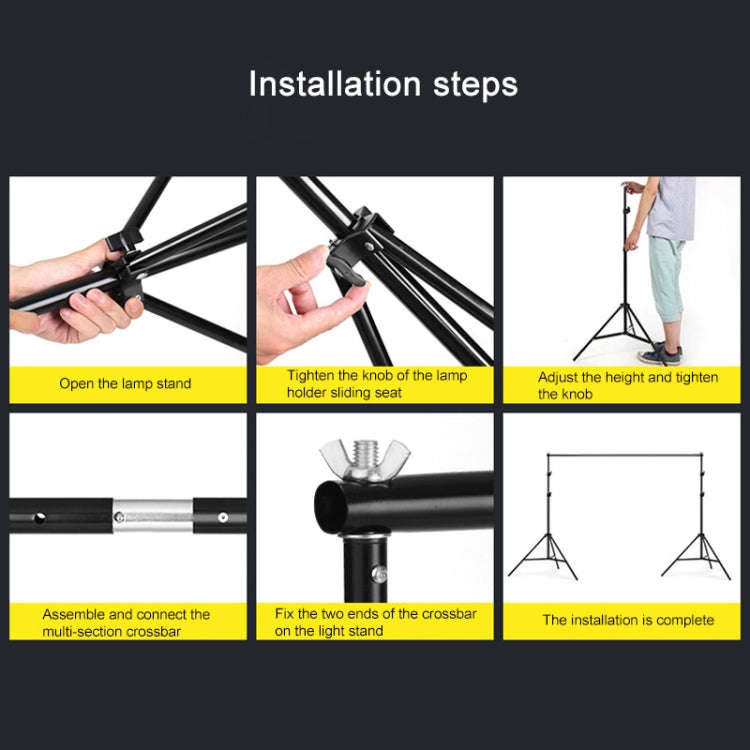 Installation steps

Open the lamp stand

Tighten the knob of the lamp holder sliding seat

Adjust the height and tighten the knob

Assemble and connect the multi-section crossbar

Fix the two ends of the crossbar on the light stand

The installation is complete