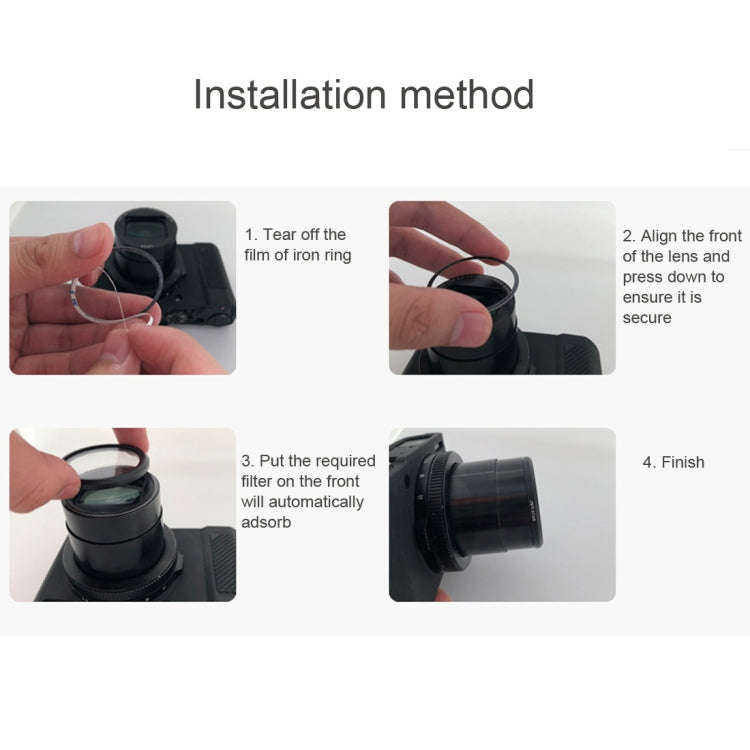 Installation method

1. Tear off the film of iron ring

2. Align the front of the lens and press down to ensure it is secure

3. Put the required filter on the front will automatically adsorb

4. Finish