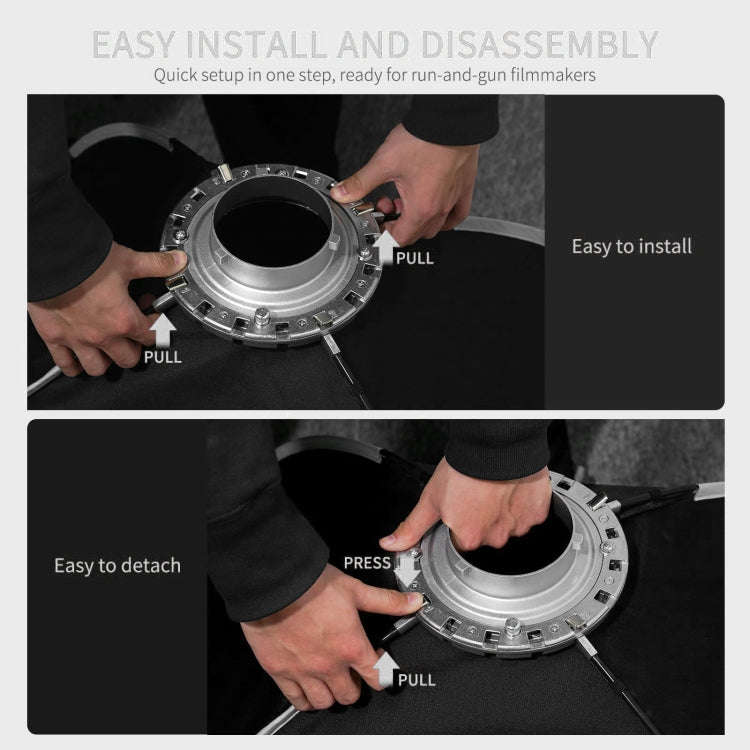 EASY INSTALL AND DISASSEMBLY
Quick setup in one step, ready for run-and-gun filmmakers

PULL

PULL

Easy to install

Easy to detach

PRESS

PULL