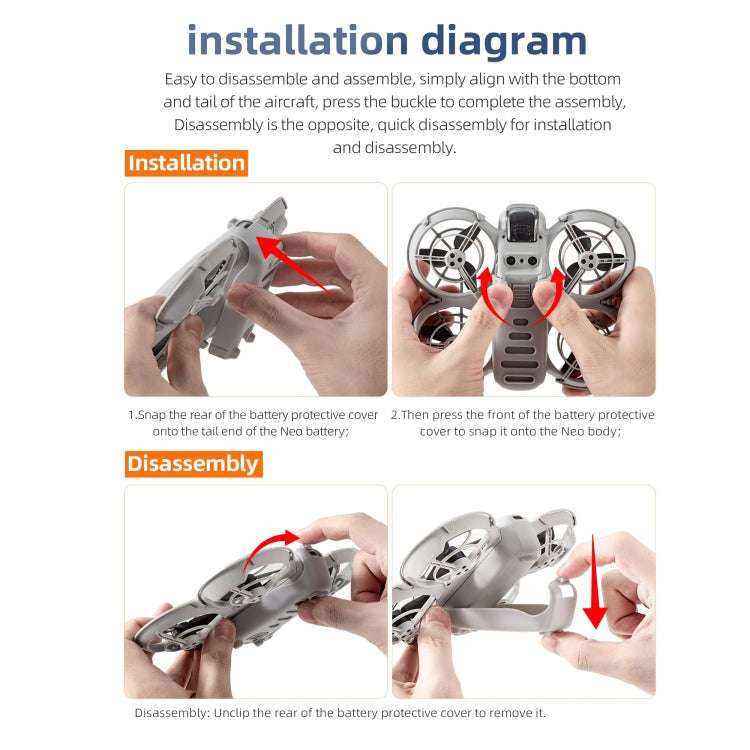 installation diagram

Easy to disassemble and assemble, simply align with the bottom and tail of the aircraft, press the buckle to complete the assembly, Disassembly is the opposite, quick disassembly for installation and disassembly.

Installation

1.Snap the rear of the battery protective cover onto the tail end of the Neo battery;

2.Then press the front of the battery protective cover to snap it onto the Neo body;

Disassembly

Disassembly: Unclip the rear of the battery protective cover to remove it.