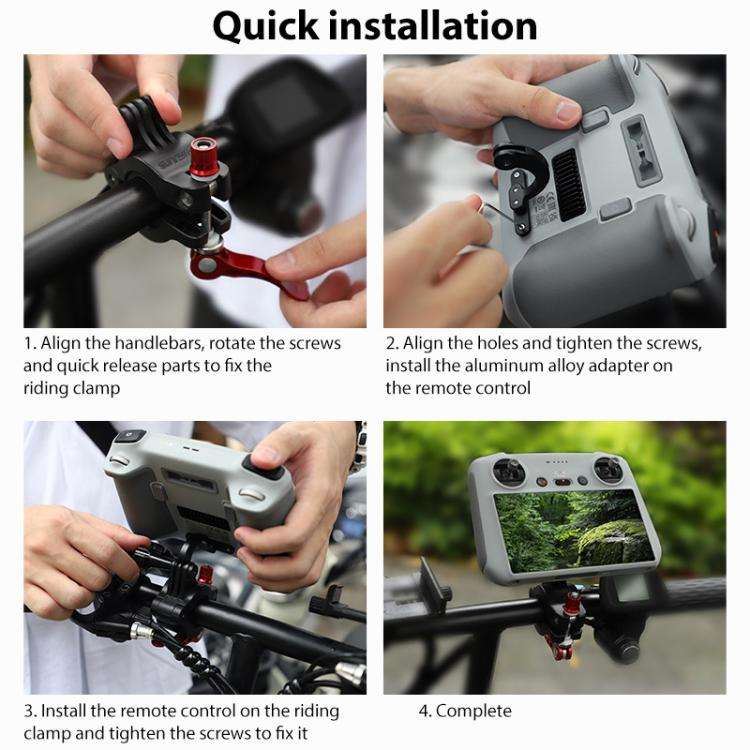 Quick installation

1. Align the handlebars, rotate the screws and quick release parts to fix the riding clamp

2. Align the holes and tighten the screws, install the aluminum alloy adapter on the remote control

3. Install the remote control on the riding clamp and tighten the screws to fix it

4. Complete