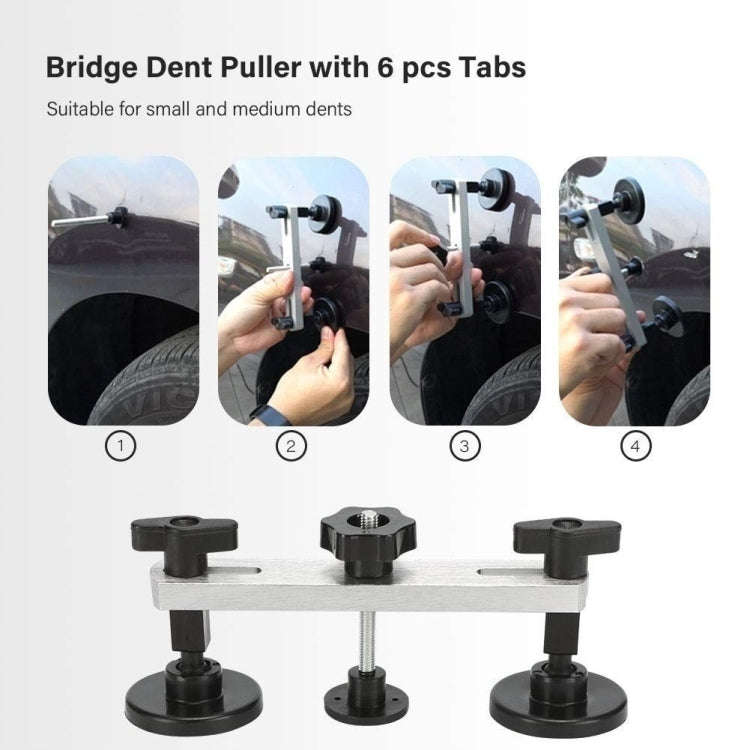 Bridge Dent Puller with 6 pcs Tabs

Suitable for small and medium dents

1

2

3

4