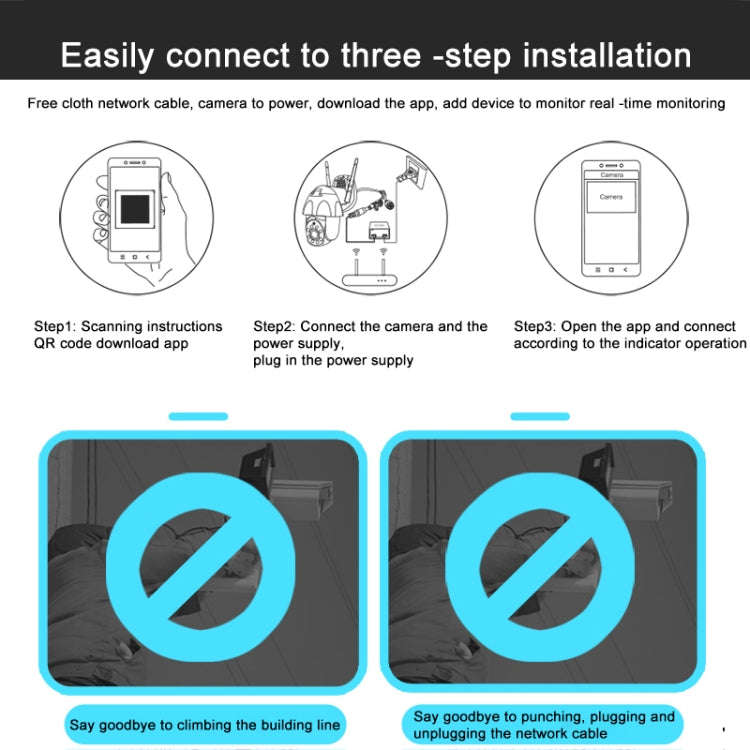 Easily connect to three -step installation

Free cloth network cable, camera to power, download the app, add device to monitor real -time monitoring

Camera

Camera

Step1: Scanning instructions QR code download app

Step2: Connect the camera and the power supply, plug in the power supply

Step3: Open the app and connect according to the indicator operation

Say goodbye to climbing the building line

Say goodbye to punching, plugging and unplugging the network cable