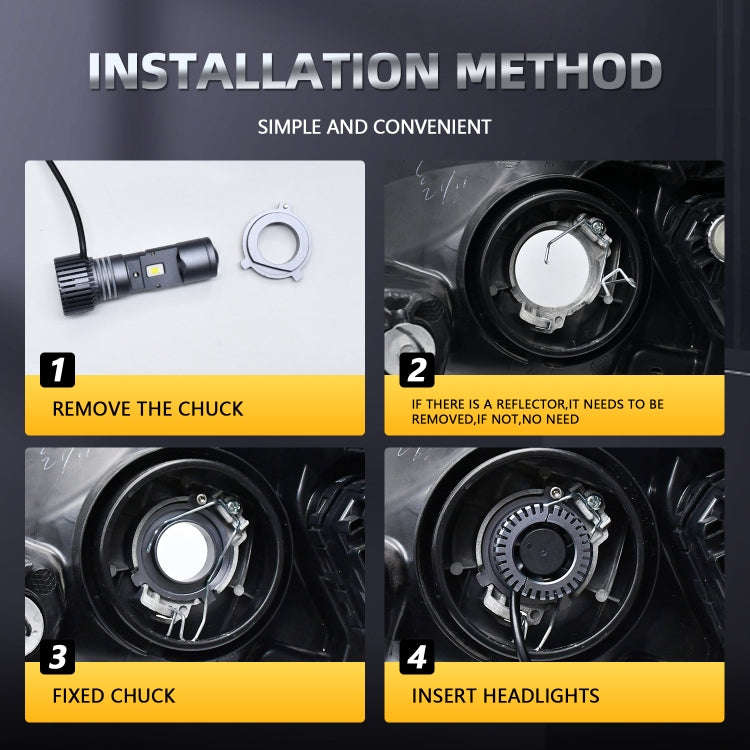 INSTALLATION METHOD

SIMPLE AND CONVENIENT

1

REMOVE THE CHUCK

2

IF THERE IS A REFLECTOR,IT NEEDS TO BE REMOVED,IF NOT,NO NEED

3

FIXED CHUCK

4

INSERT HEADLIGHTS