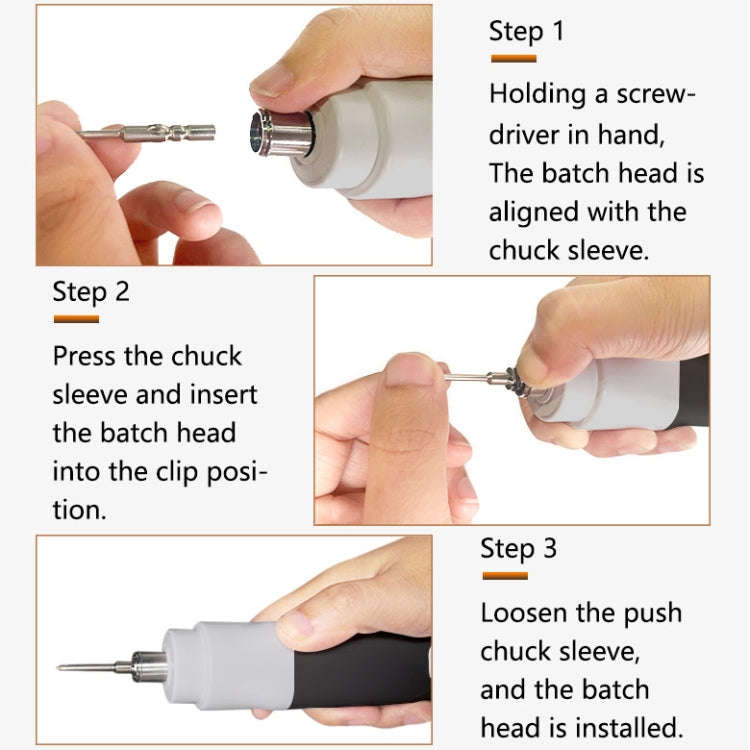 Step 1

Holding a screwdriver in hand, The batch head is aligned with the chuck sleeve.

Step 2

Press the chuck sleeve and insert the batch head into the clip position.

Step 3

Loosen the push chuck sleeve, and the batch head is installed.