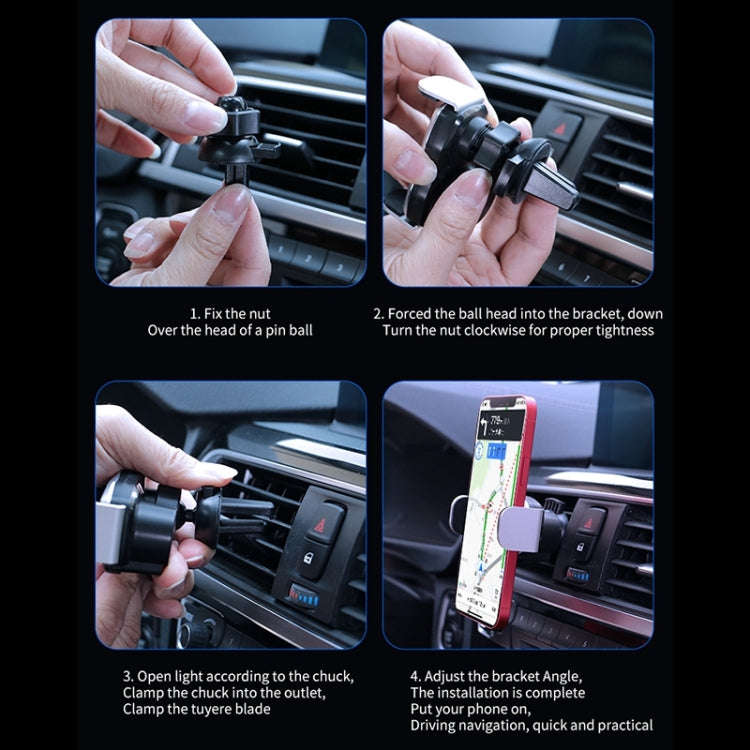 1. Fix the nut
Over the head of a pin ball

2. Forced the ball head into the bracket, down
Turn the nut clockwise for proper tightness

3. Open light according to the chuck,
Clamp the chuck into the outlet,
Clamp the tuyere blade

4. Adjust the bracket Angle,
The installation is complete
Put your phone on,
Driving navigation, quick and practical