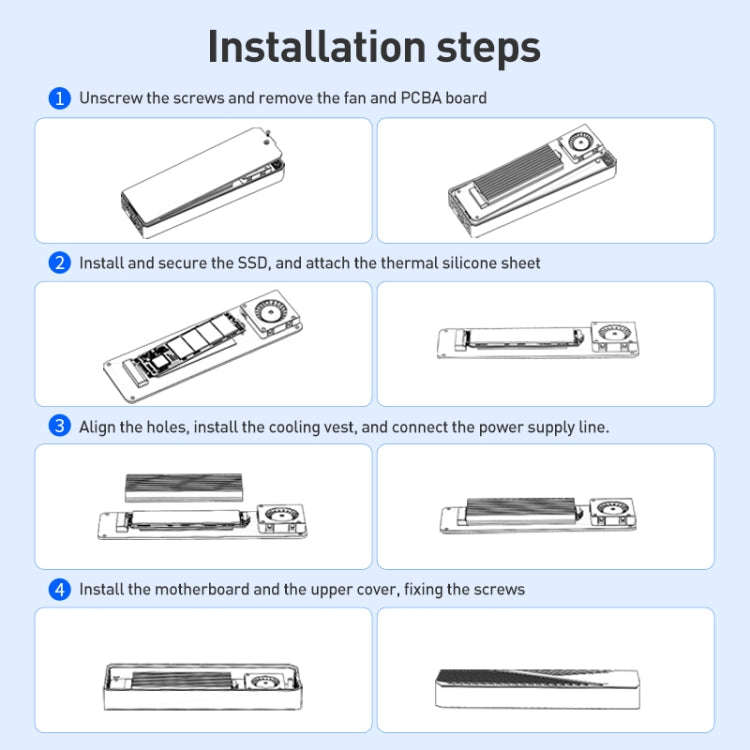 Installation steps

1 Unscrew the screws and remove the fan and PCBA board

2 Install and secure the SSD, and attach the thermal silicone sheet

3 Align the holes, install the cooling vest, and connect the power supply line.

4 Install the motherboard and the upper cover, fixing the screws