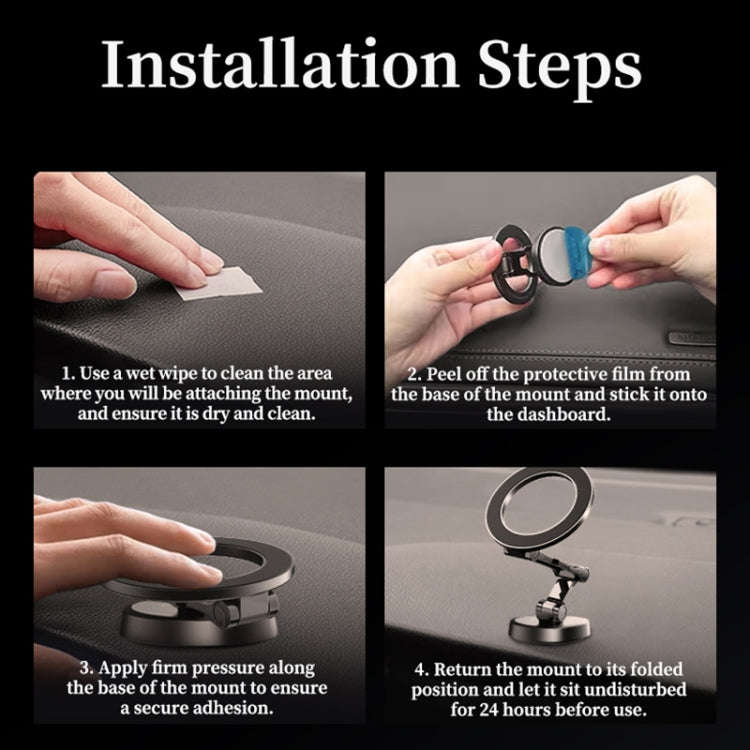 Installation Steps

1. Use a wet wipe to clean the area where you will be attaching the mount, and ensure it is dry and clean.

2. Peel off the protective film from the base of the mount and stick it onto the dashboard.

3. Apply firm pressure along the base of the mount to ensure a secure adhesion.

4. Return the mount to its folded position and let it sit undisturbed for 24 hours before use.