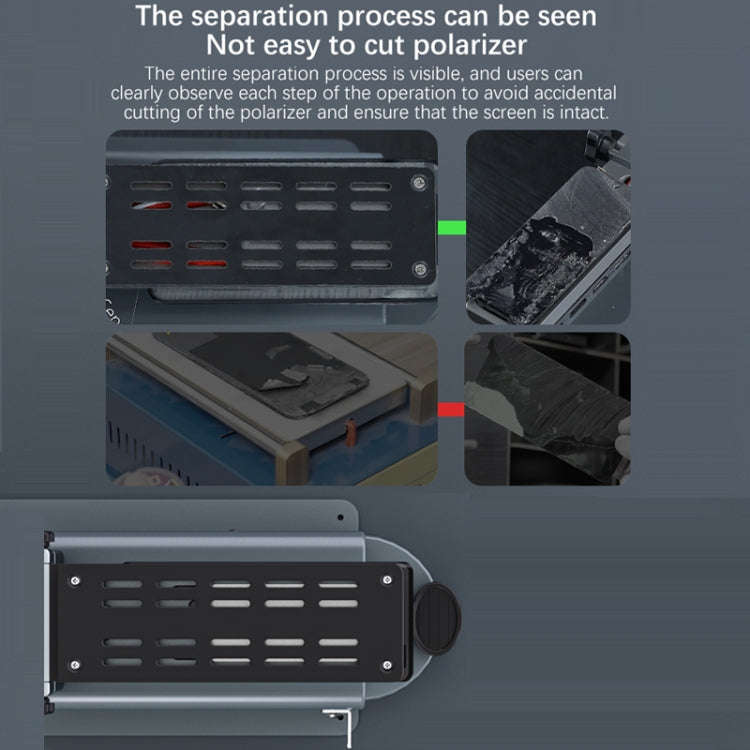 The separation process can be seen
Not easy to cut polarizer

The entire separation process is visible, and users can clearly observe each step of the operation to avoid accidental cutting of the polarizer and ensure that the screen is intact.