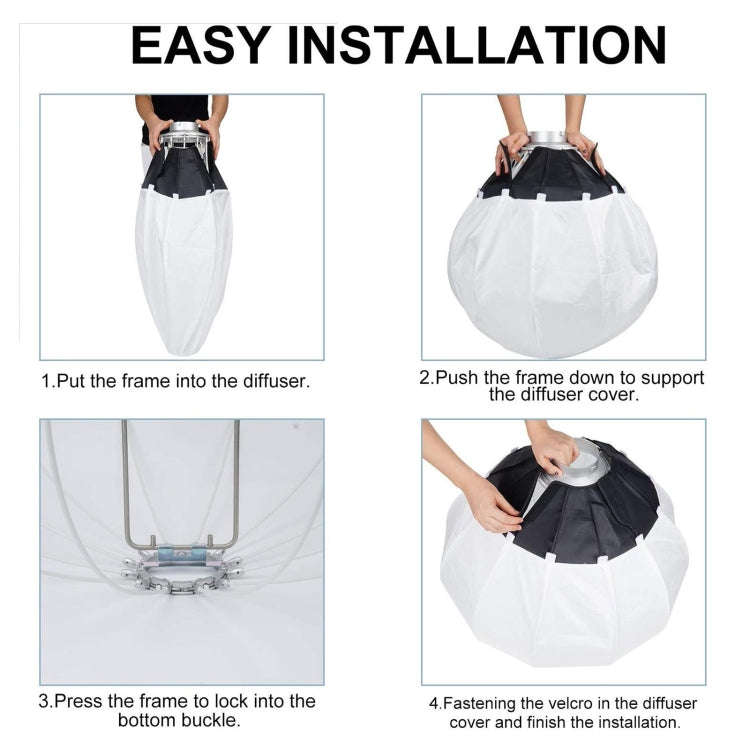 EASY INSTALLATION

1.Put the frame into the diffuser.

2.Push the frame down to support the diffuser cover.

3.Press the frame to lock into the bottom buckle.

4.Fastening the velcro in the diffuser cover and finish the installation.