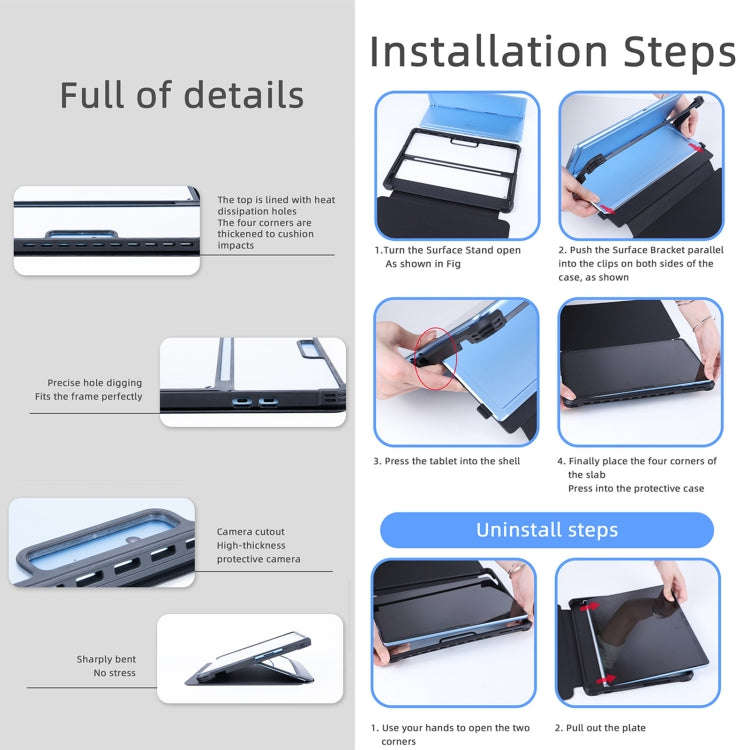 Full of details

The top is lined with heat dissipation holes
The four corners are thickened to cushion impacts

Precise hole digging
Fits the frame perfectly

Camera cutout
High-thickness protective camera

Sharply bent
No stress

Installation Steps

1.Turn the Surface Stand open
As shown in Fig

2. Push the Surface Bracket parallel into the clips on both sides of the case, as shown

3. Press the tablet into the shell

4. Finally place the four corners of the slab
Press into the protective case

Uninstall steps

1. Use your hands to open the two corners

2. Pull out the plate