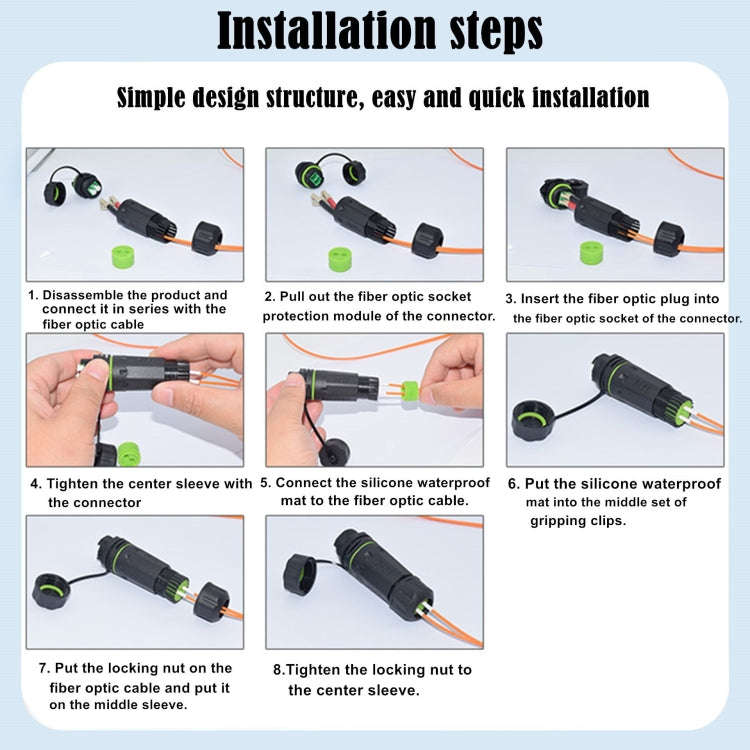 Installation steps

Simple design structure, easy and quick installation

1. Disassemble the product and connect it in series with the fiber optic cable

2. Pull out the fiber optic socket protection module of the connector.

3. Insert the fiber optic plug into the fiber optic socket of the connector.

4. Tighten the center sleeve with the connector

5. Connect the silicone waterproof mat to the fiber optic cable.

6. Put the silicone waterproof mat into the middle set of gripping clips.

7. Put the locking nut on the fiber optic cable and put it on the middle sleeve.

8.Tighten the locking nut to the center sleeve.