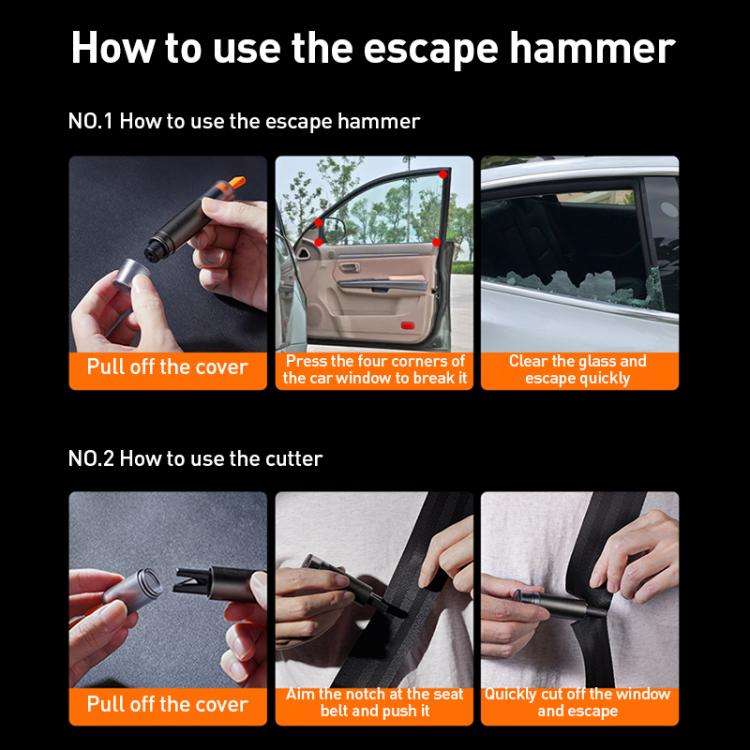 How to use the escape hammer

NO.1 How to use the escape hammer

Pull off the cover

Press the four corners of the car window to break it

Clear the glass and escape quickly

NO.2 How to use the cutter

Pull off the cover

Aim the notch at the seat belt and push it

Quickly cut off the window and escape