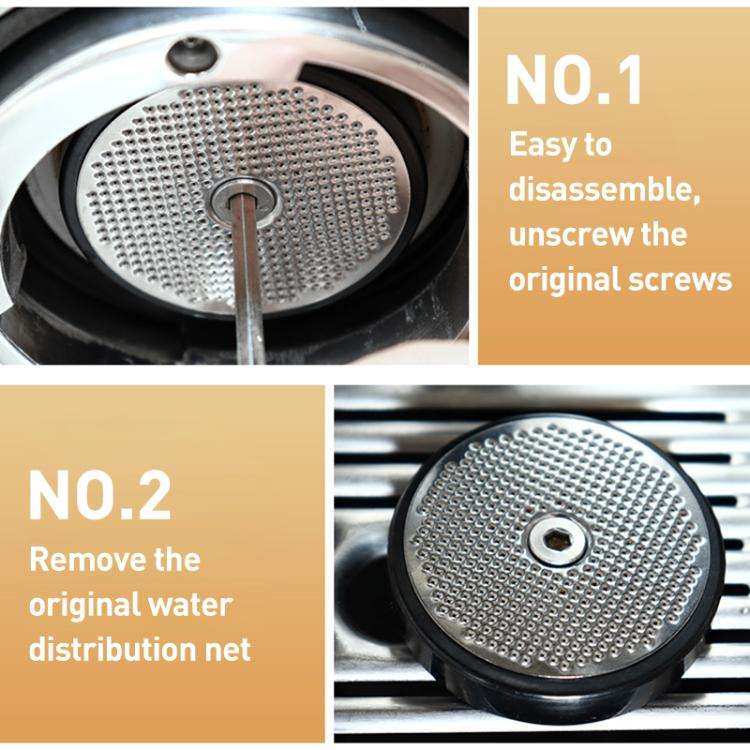 NO.1
Easy to disassemble, unscrew the original screws

NO.2
Remove the original water distribution net