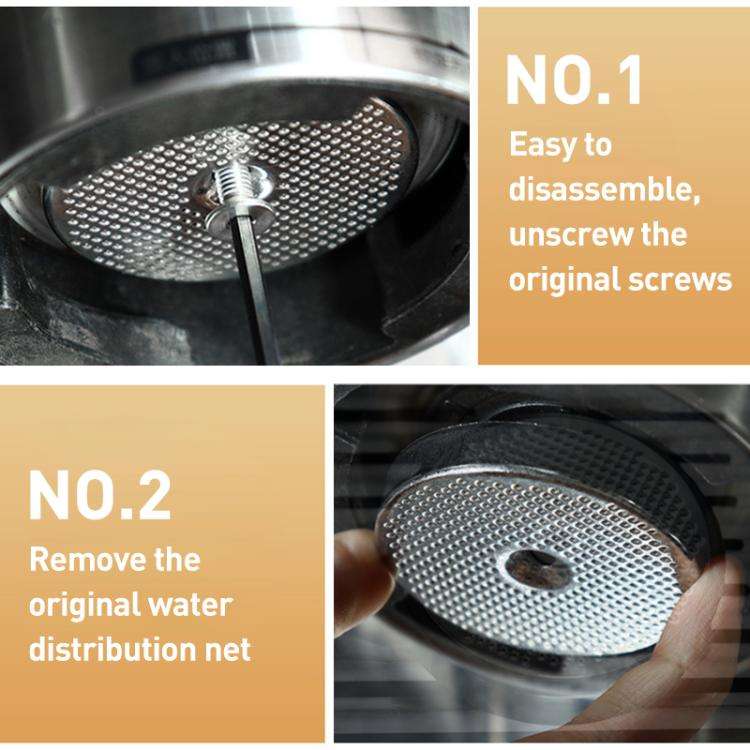 NO.1
Easy to disassemble, unscrew the original screws

NO.2
Remove the original water distribution net