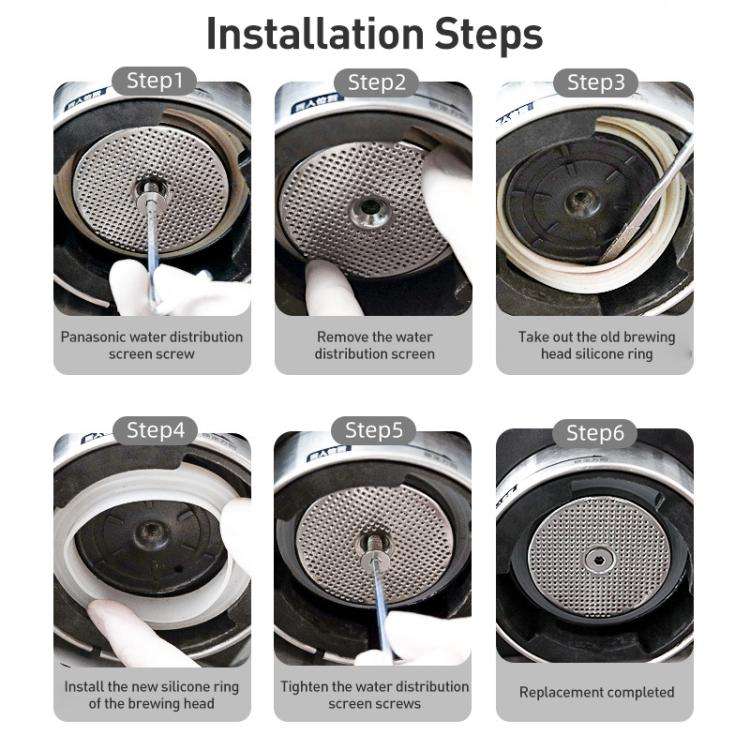 Installation Steps

Step1

Panasonic water distribution screen screw

Step2

Remove the water distribution screen

Step3

Take out the old brewing head silicone ring

Step4

Install the new silicone ring of the brewing head

Step5

Tighten the water distribution screen screws

Step6

Replacement completed