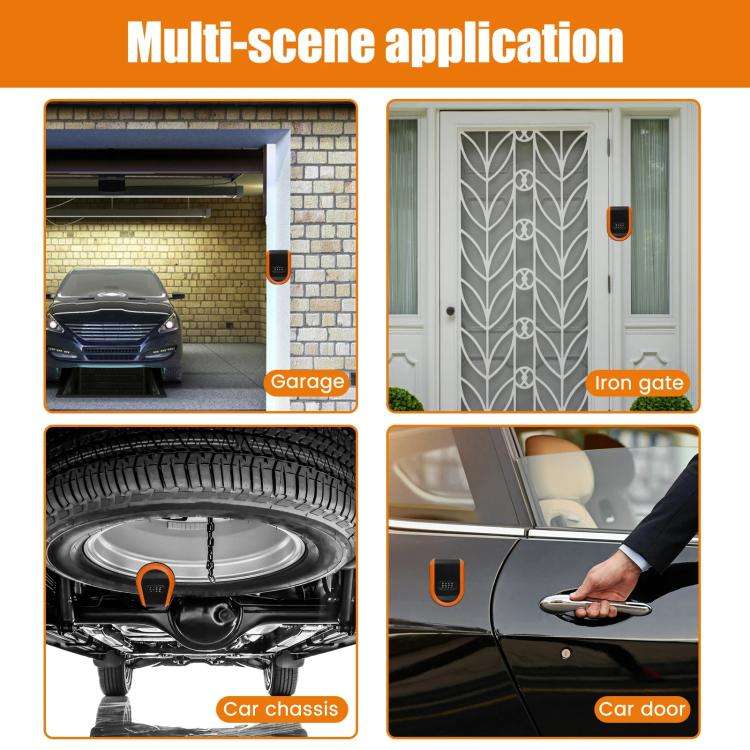 Multi-scene application

Garage

Iron gate

Car chassis

Car door