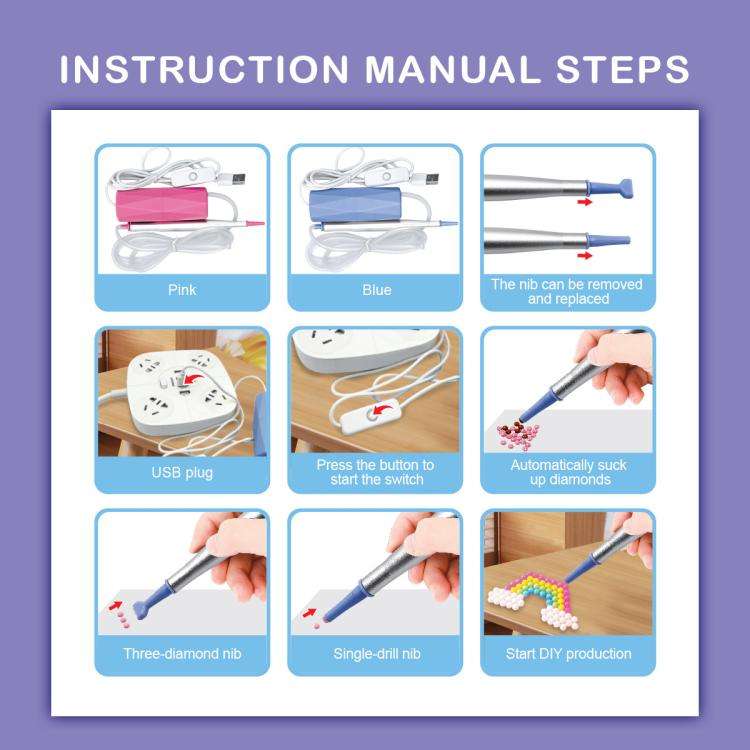 INSTRUCTION MANUAL STEPS

Pink

Blue

The nib can be removed and replaced

USB plug

Press the button to start the switch

Automatically suck up diamonds

Three-diamond nib

Single-drill nib

Start DIY production