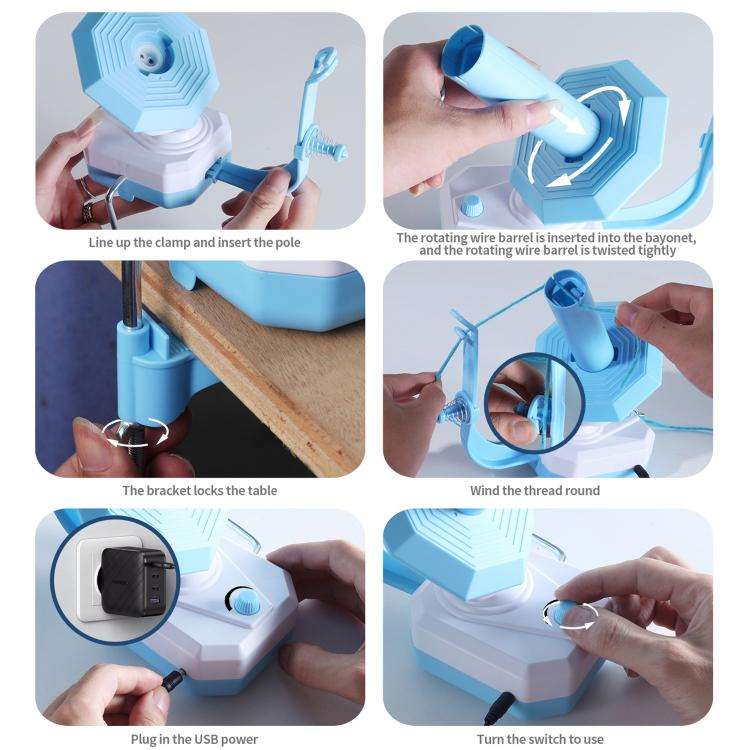 Line up the clamp and insert the pole

The rotating wire barrel is inserted into the bayonet, and the rotating wire barrel is twisted tightly

The bracket locks the table

Wind the thread round

Plug in the USB power

Turn the switch to use