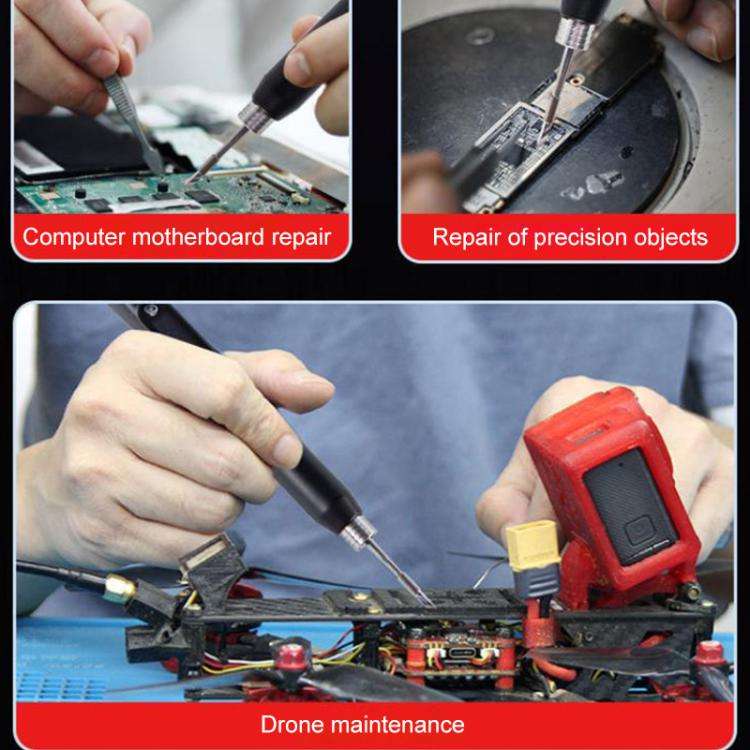 Computer motherboard repair

Repair of precision objects

Drone maintenance