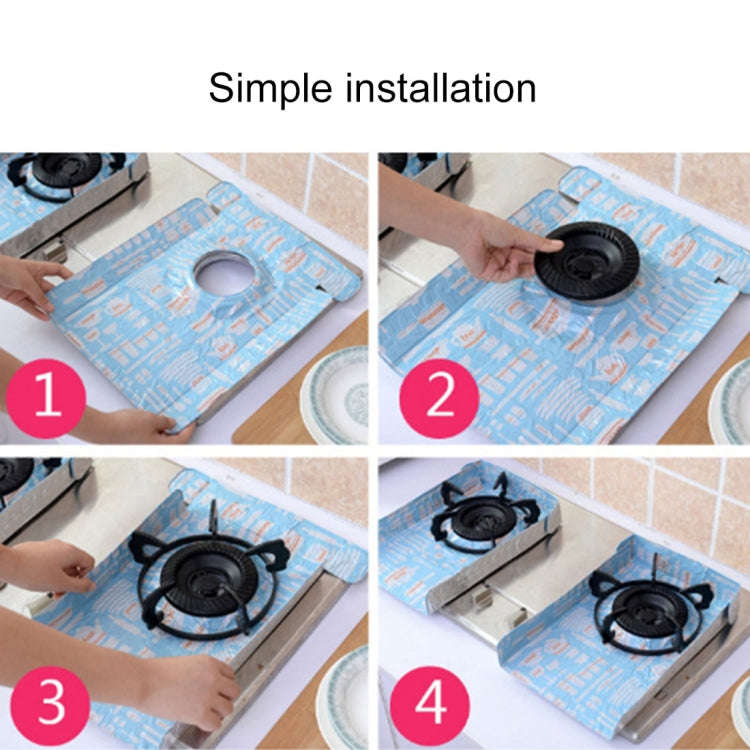 Simple installation

1

2

3

4