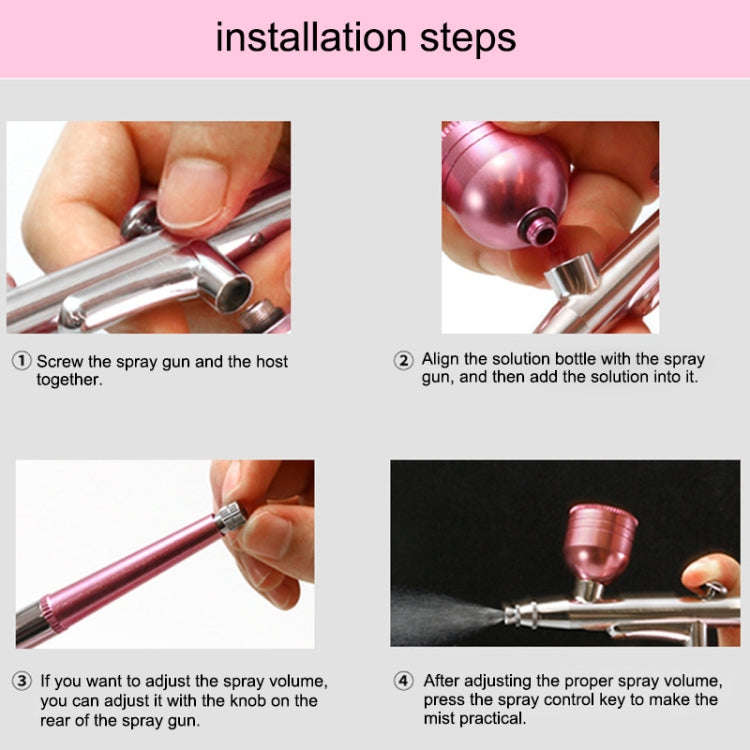 installation steps

① Screw the spray gun and the host together.

② Align the solution bottle with the spray gun, and then add the solution into it.

③ If you want to adjust the spray volume, you can adjust it with the knob on the rear of the spray gun.

④ After adjusting the proper spray volume, press the spray control key to make the mist practical.