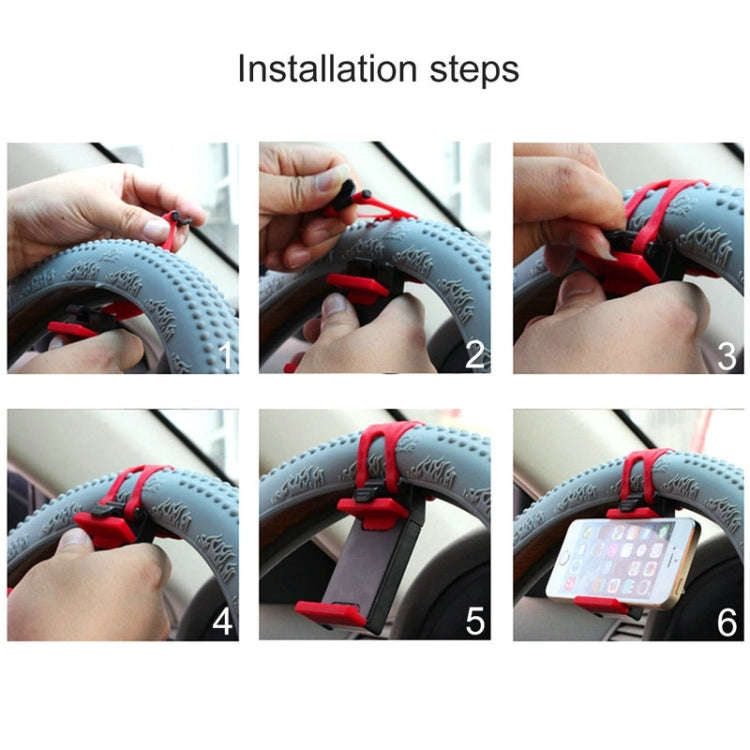 Installation steps

1

2

3

4

5

6