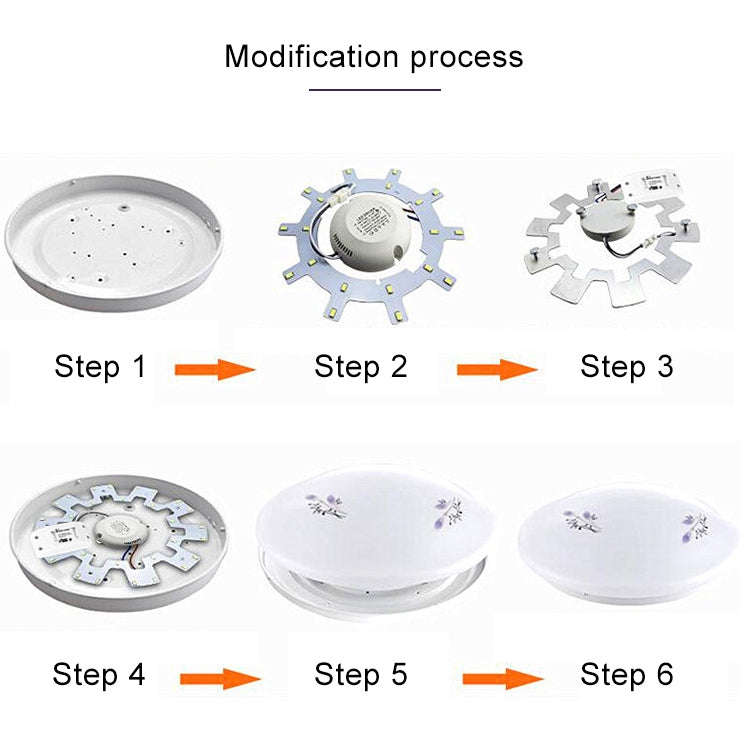 Modification process

Step 1

Step 2

Step 3

Step 4

Step 5

Step 6