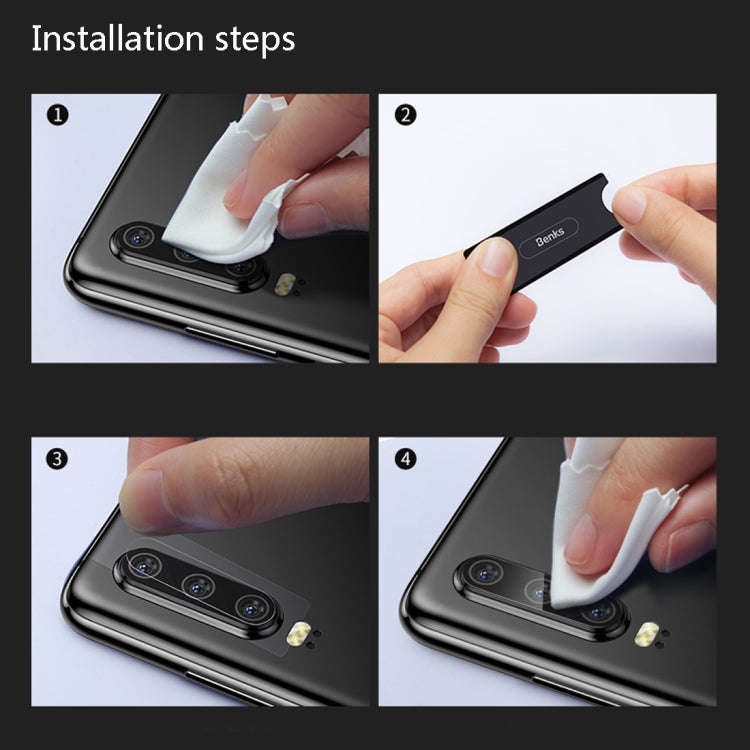 Installation steps

1

2

Benks

3

4