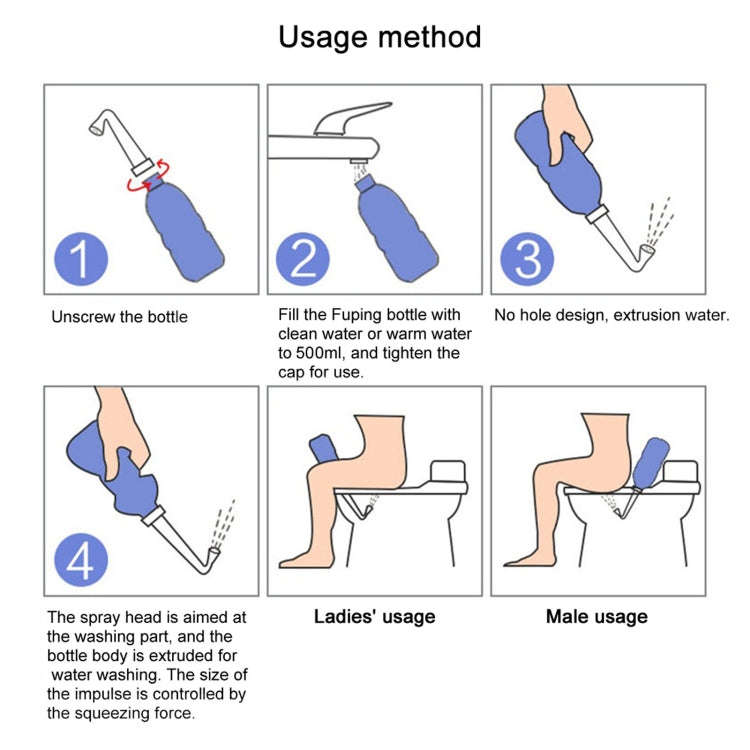 Usage method

1

Unscrew the bottle

2

Fill the Fuping bottle with clean water or warm water to 500ml, and tighten the cap for use.

3

No hole design, extrusion water.

4

The spray head is aimed at the washing part, and the bottle body is extruded for water washing. The size of the impulse is controlled by the squeezing force.

Ladies' usage

Male usage