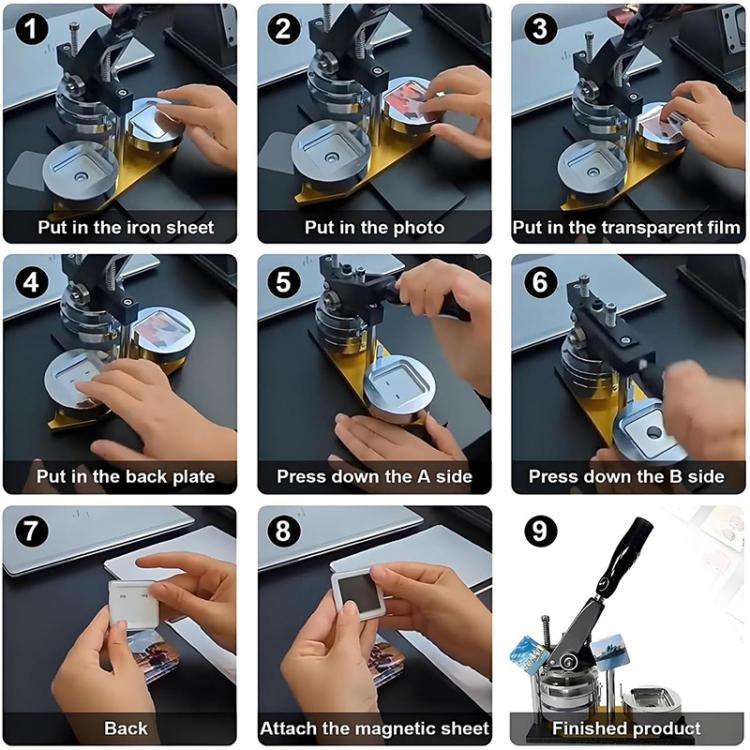 1
Put in the iron sheet

2
Put in the photo

3
Put in the transparent film

4
Put in the back plate

5
Press down the A side

6
Press down the B side

7
Back

8
Attach the magnetic sheet

9
Finished product