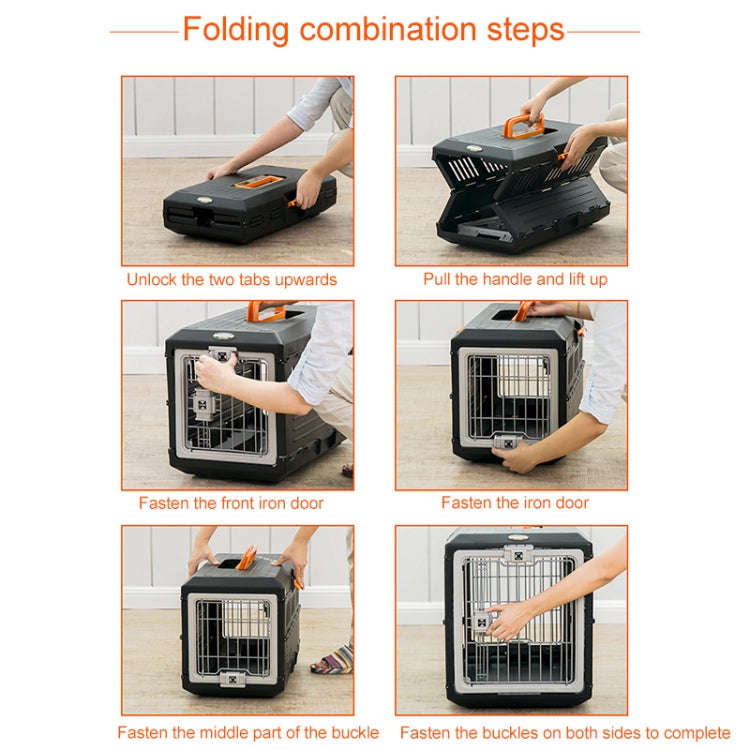 Folding combination steps

Unlock the two tabs upwards

Pull the handle and lift up

Fasten the front iron door

Fasten the iron door

Fasten the middle part of the buckle

Fasten the buckles on both sides to complete