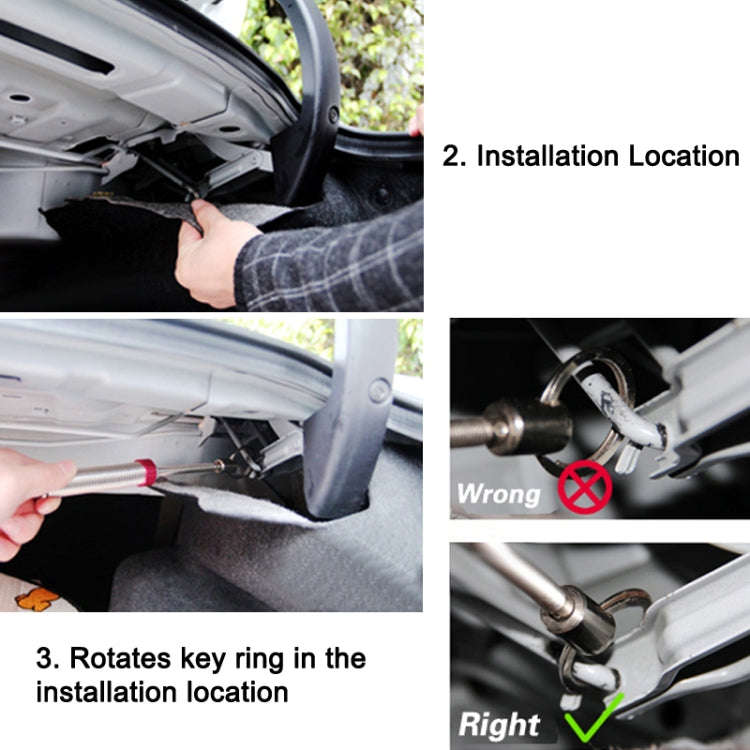 2. Installation Location

Wrong

3. Rotates key ring in the installation location

Right