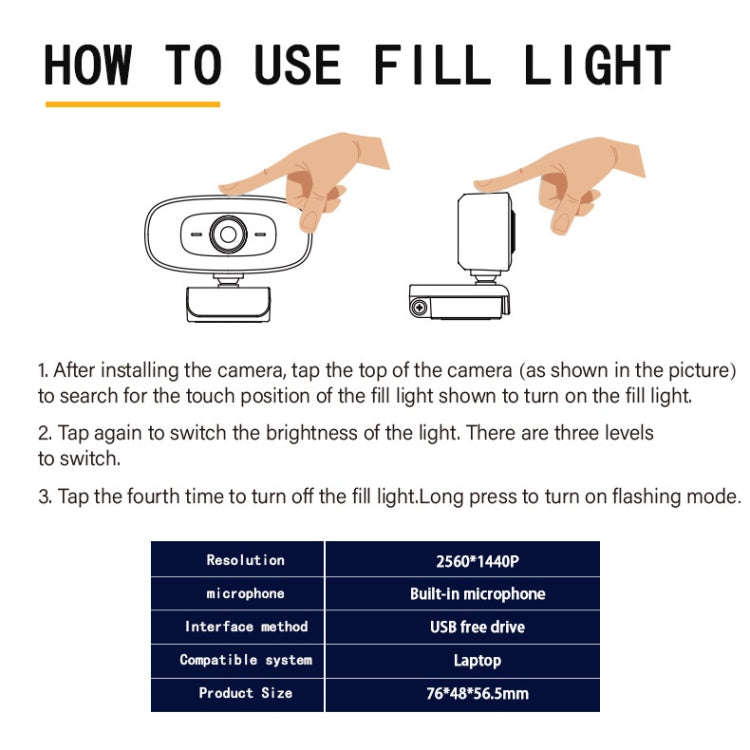 HOW TO USE FILL LIGHT

1. After installing the camera, tap the top of the camera (as shown in the picture) to search for the touch position of the fill light shown to turn on the fill light.

2. Tap again to switch the brightness of the light. There are three levels to switch.

3. Tap the fourth time to turn off the fill light.Long press to turn on flashing mode.

| Resolution | 2560*1440P |
|---|---|
| microphone | Built-in microphone |
| Interface method | USB free drive |
| Compatible system | Laptop |
| Product Size | 76*48*56.5mm |