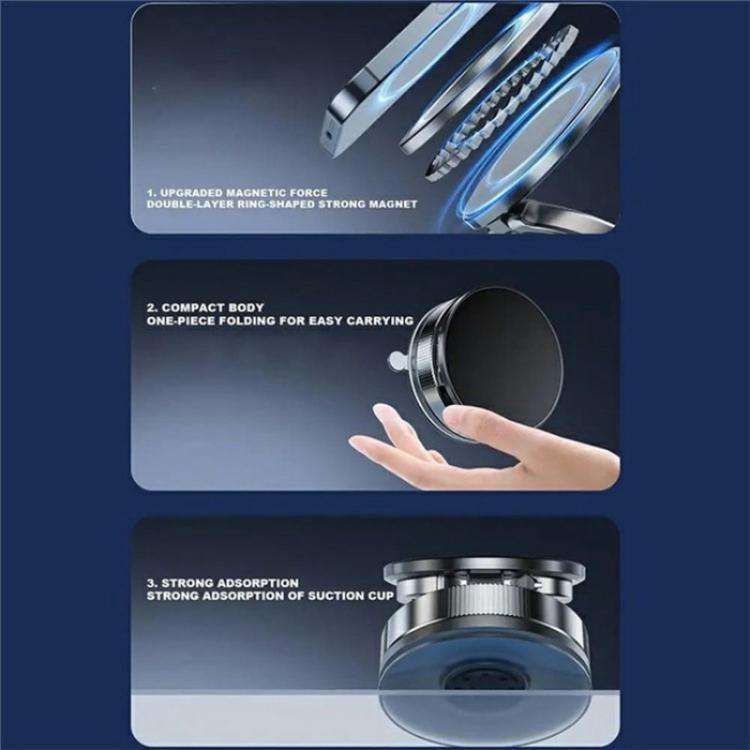 1. UPGRADED MAGNETIC FORCE
DOUBLE-LAYER RING-SHAPED STRONG MAGNET

2. COMPACT BODY
ONE-PIECE FOLDING FOR EASY CARRYING

3. STRONG ADSORPTION
STRONG ADSORPTION OF SUCTION CUP